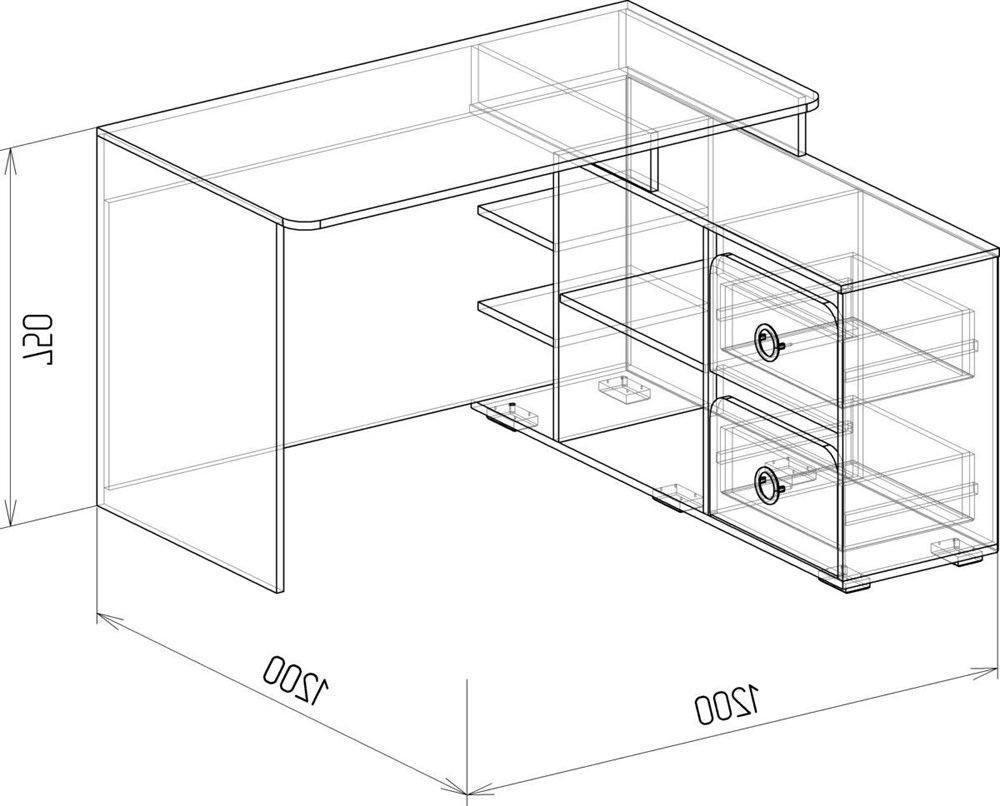 750

1200

1200