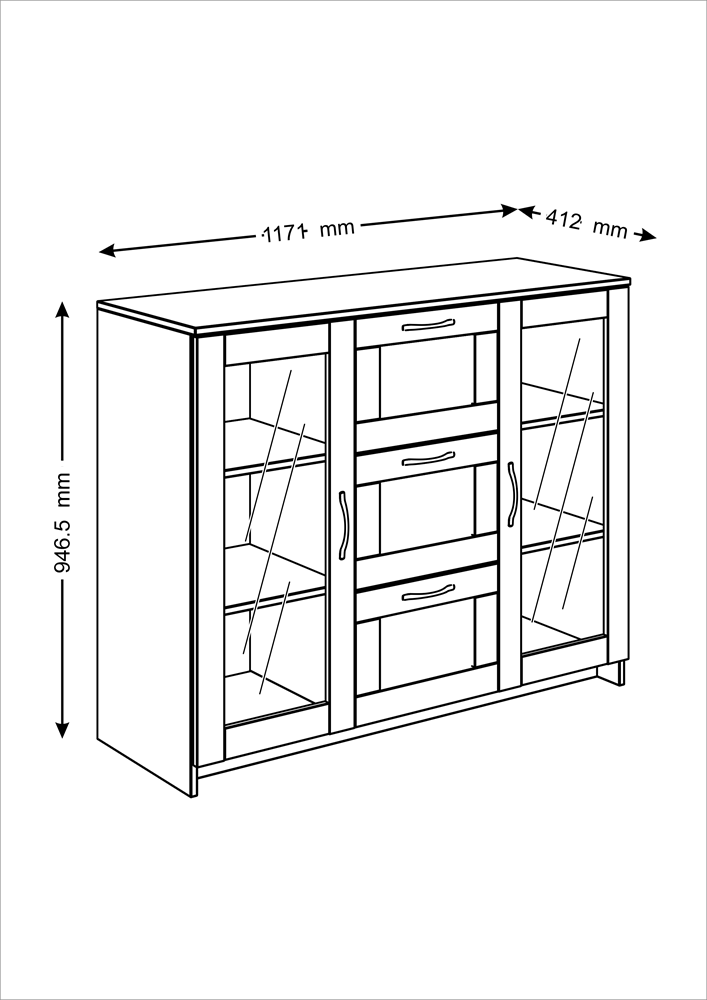 1171 mm
412 mm
946.5 mm