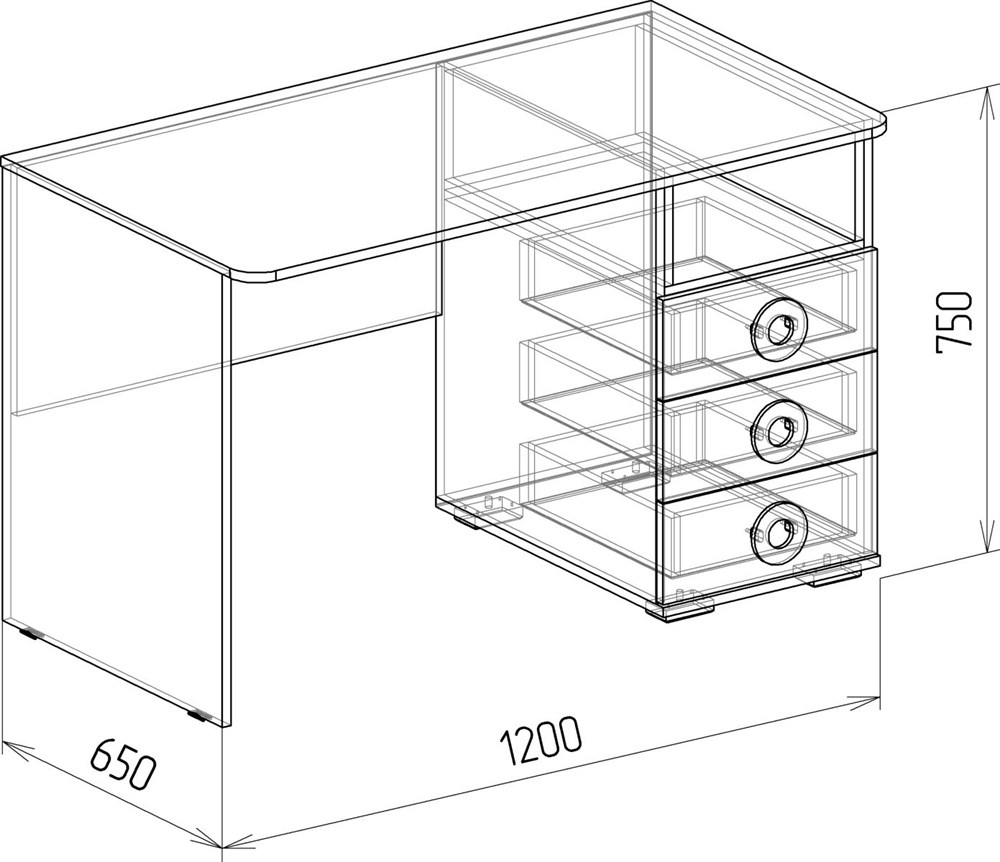 750

650

1200