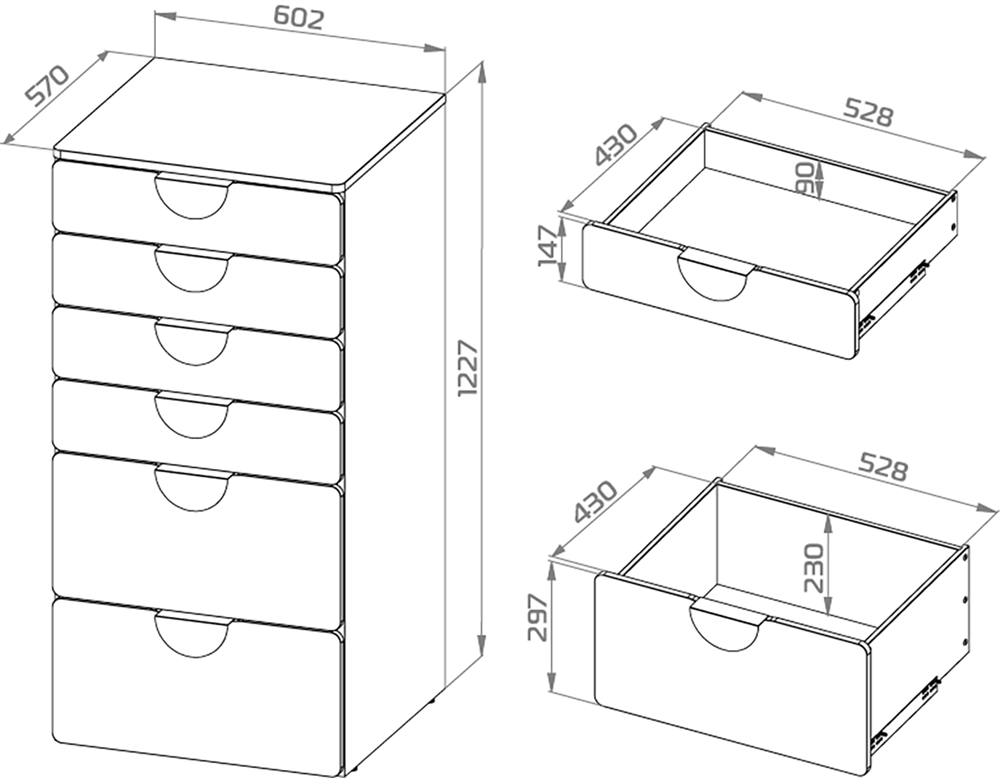 602
570
1227
528
430
90
147
528
430
230
297